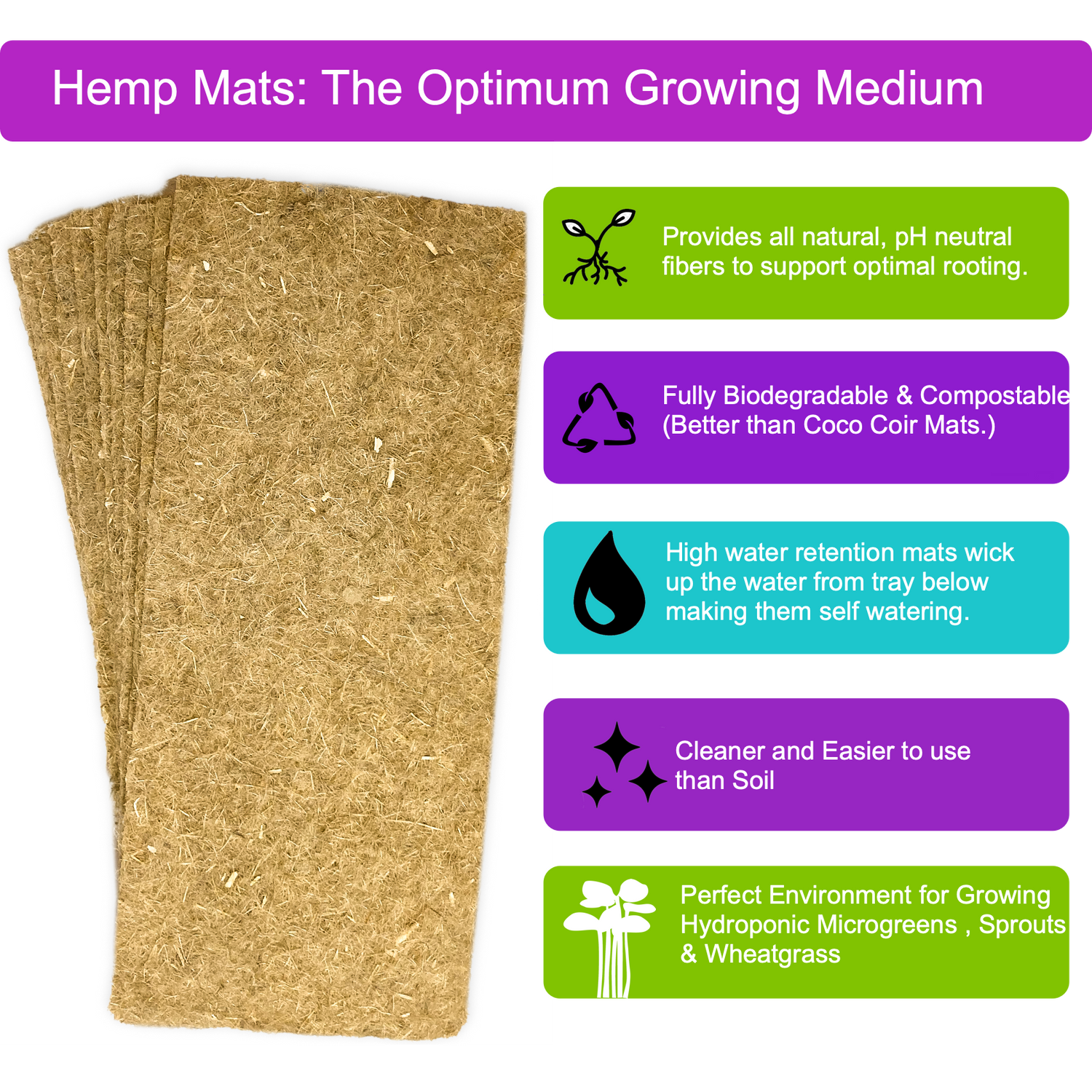 Hemp Mats: The Optimum Growing Medium

Provides all natural, pH neutral fibers to support optimal rooting.

Fully Biodegradable & Compostable (Better than Coco Coir Mats.)

High water retention mats wick up the water from tray below making them self watering.

Cleaner and Easier to use than Soil

Perfect Environment for Growing Hydroponic Microgreens , Sprouts & Wheatgrass